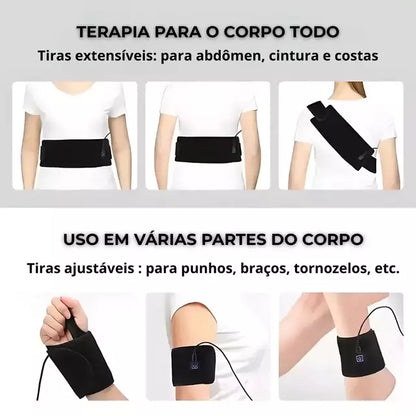 TERAPIA PARA O CORPO TODO

Tiras extensíveis: para abdômen, cintura e costas

USO EM VÁRIAS PARTES DO CORPO

Tiras ajustáveis : para punhos, braços, tornozelos, etc.